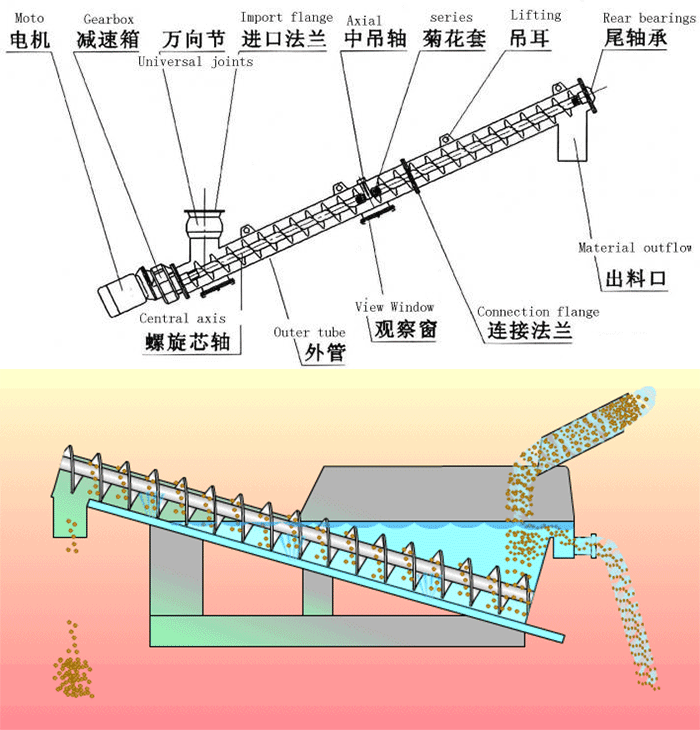 Moto
电机
Gearbox
减速箱
万向节
Universal joints
Import flange
进口法兰
Axial
中吊轴
series
菊花套
Lifting
吊耳
Rear bearings
尾轴承
Material outflow
出料口
Central axis
螺旋芯轴
Outer tube
外管
View Window
观察窗
Connection flange
连接法兰